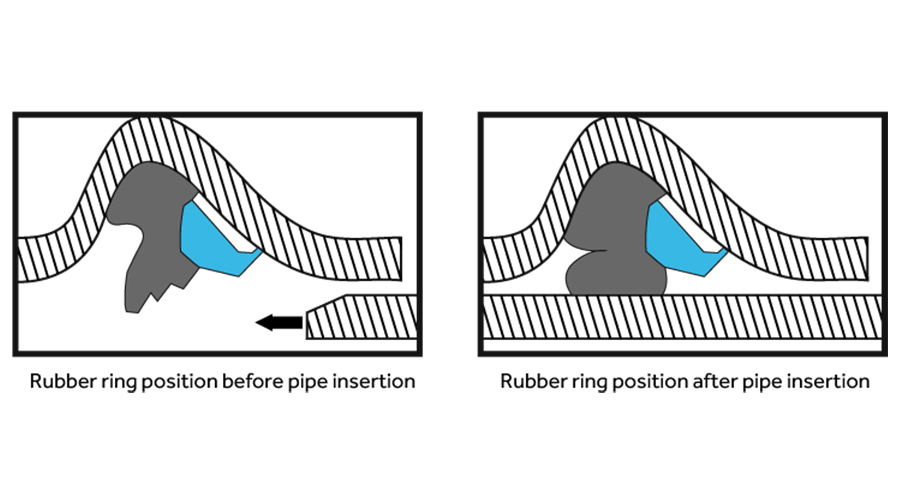 Rubber ring position before pipe insertion

Rubber ring position after pipe insertion